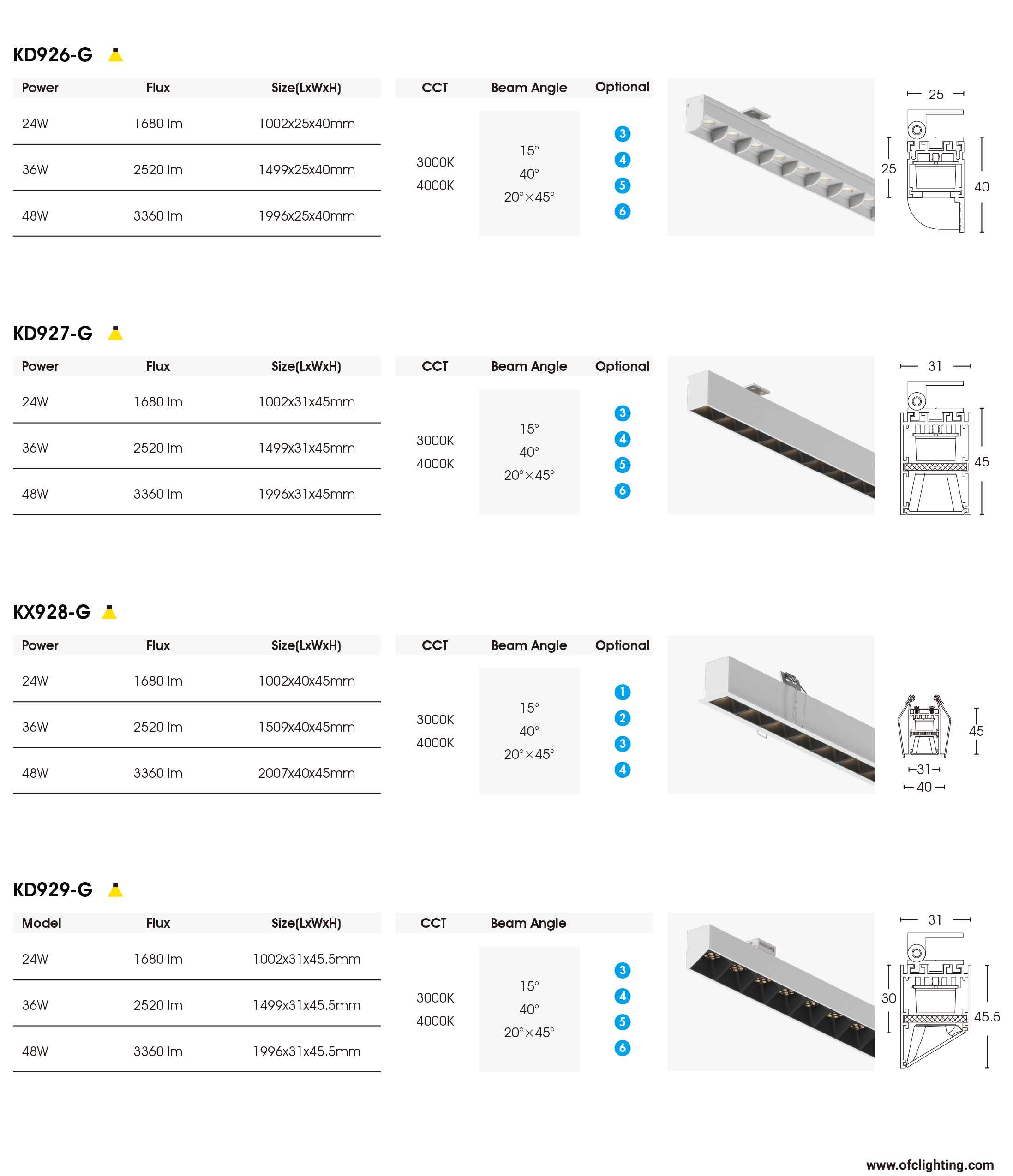 KD926-G

| Power | Flux | Size(LxWxH) |
|---|---|---|
| 24W | 1680 lm | 1002x25x40mm |
| 36W | 2520 lm | 1499x25x40mm |
| 48W | 3360 lm | 1996x25x40mm |

| CCT | Beam Angle | Optional |
|---|---|---|
| 3000K 4000K | 15° 40° 20°×45° | 3 4 5 6 |

25
25
40

KD927-G

| Power | Flux | Size(LxWxH) |
|---|---|---|
| 24W | 1680 lm | 1002x31x45mm |
| 36W | 2520 lm | 1499x31x45mm |
| 48W | 3360 lm | 1996x31x45mm |

| CCT | Beam Angle | Optional |
|---|---|---|
| 3000K 4000K | 15° 40° 20°×45° | 3 4 5 6 |

31
45

KX928-G

| Power | Flux | Size(LxWxH) |
|---|---|---|
| 24W | 1680 lm | 1002x40x45mm |
| 36W | 2520 lm | 1509x40x45mm |
| 48W | 3360 lm | 2007x40x45mm |

| CCT | Beam Angle | Optional |
|---|---|---|
| 3000K 4000K | 15° 40° 20°×45° | 1 2 3 4 |

45
31
40

KD929-G

| Model | Flux | Size(LxWxH) |
|---|---|---|
| 24W | 1680 lm | 1002x31x45.5mm |
| 36W | 2520 lm | 1499x31x45.5mm |
| 48W | 3360 lm | 1996x31x45.5mm |

| CCT | Beam Angle | |
|---|---|---|
| 3000K 4000K | 15° 40° 20°×45° | 3 4 5 6 |

31
30
45.5

www.ofclighting.com