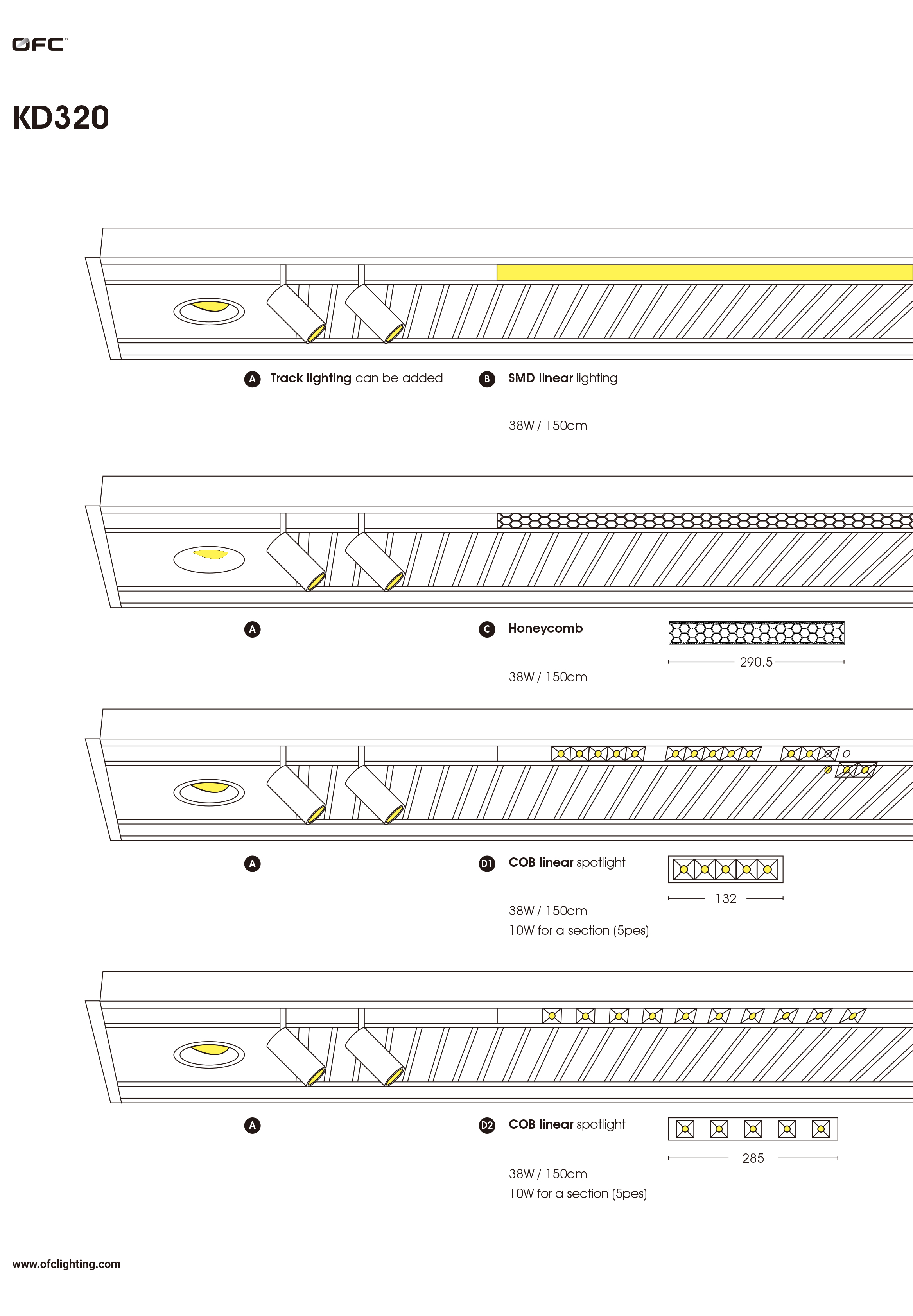 OFC

KD320

A Track lighting can be added

B SMD linear lighting

38W / 150cm

A

C Honeycomb

290.5

38W / 150cm

A

D1 COB linear spotlight

132

38W / 150cm
10W for a section (5pes)

A

D2 COB linear spotlight

285

38W / 150cm
10W for a section (5pes)

www.ofclighting.com