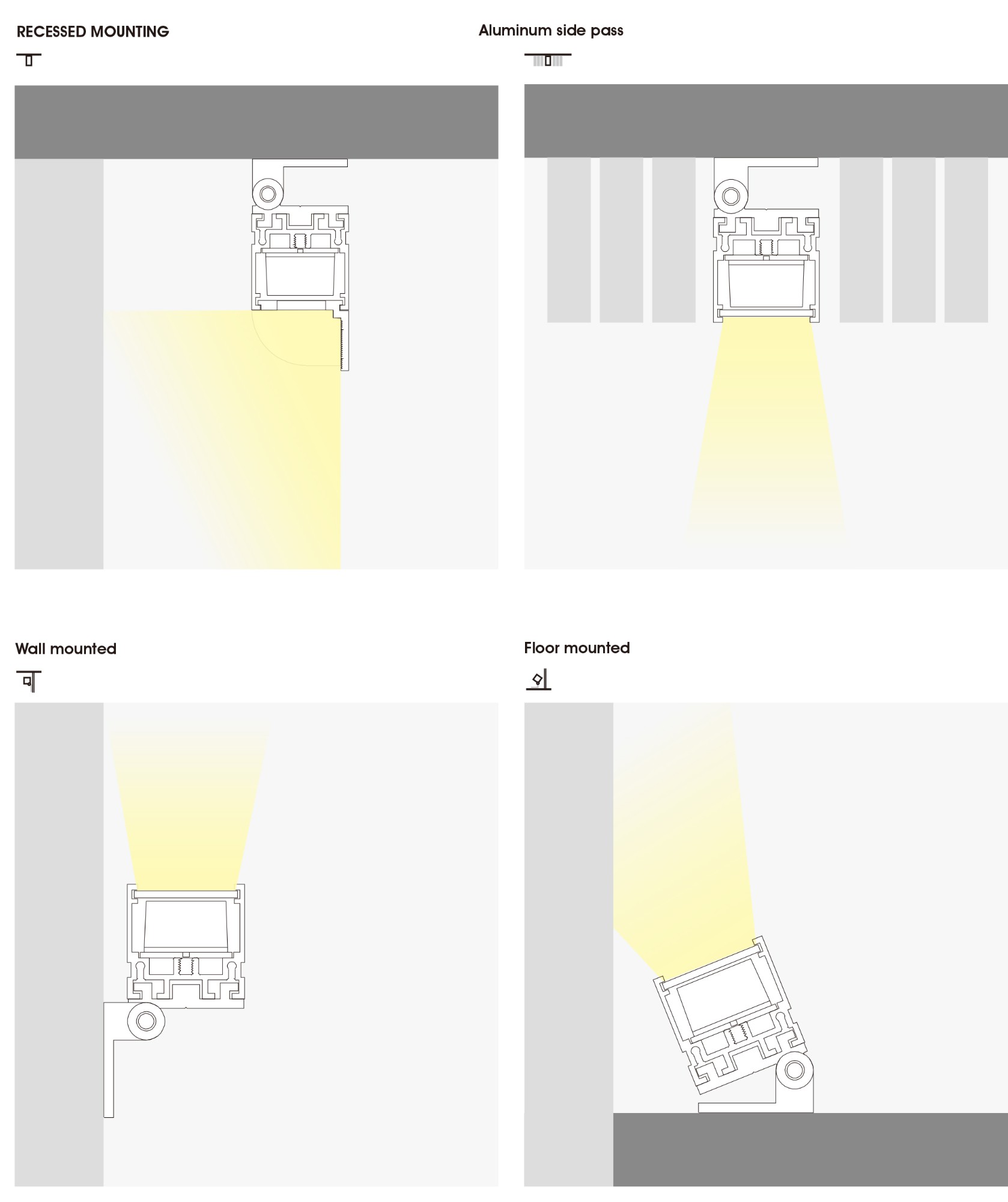 RECESSED MOUNTING

Aluminum side pass

Wall mounted

Floor mounted